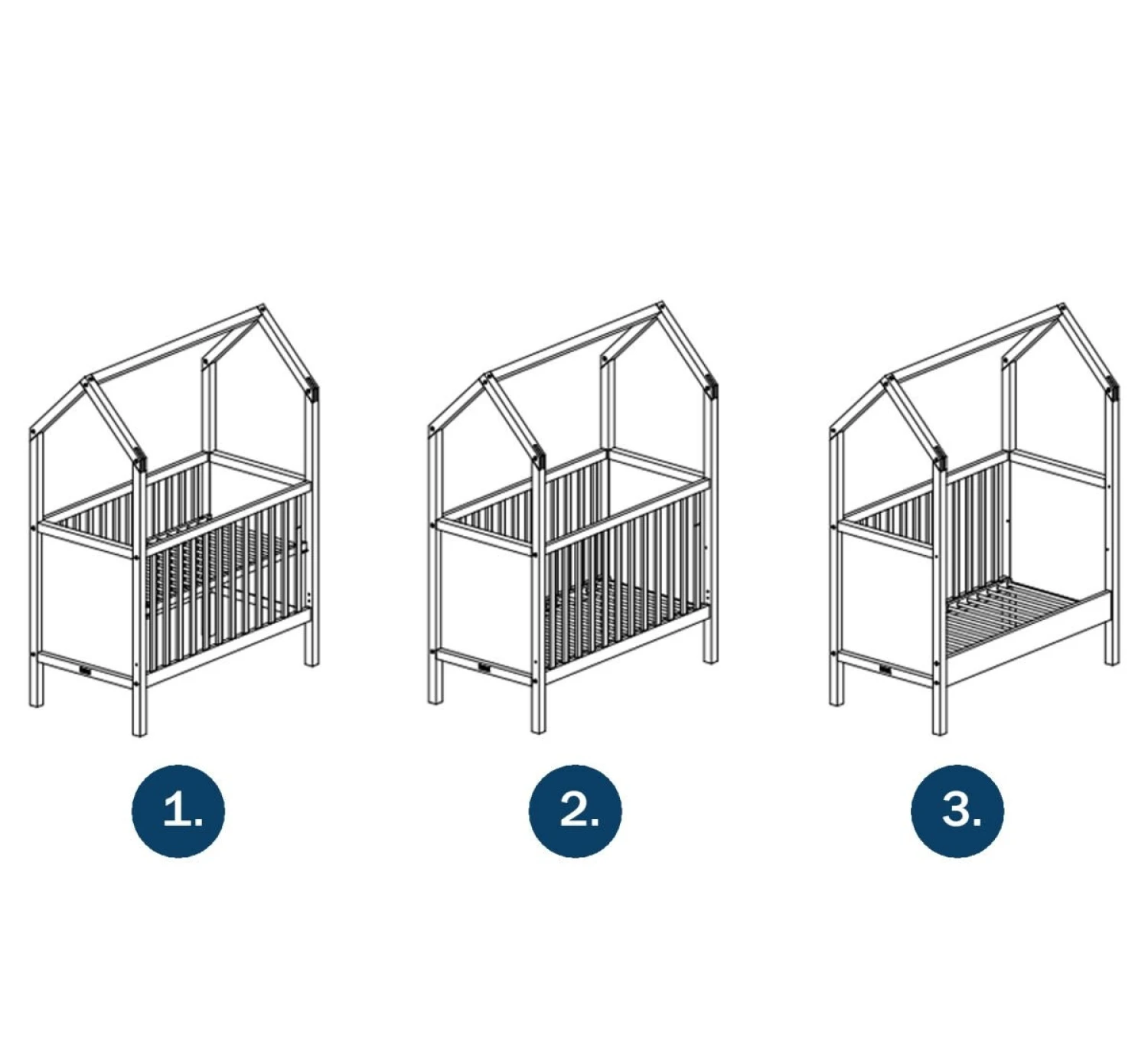 1.

2.

3.